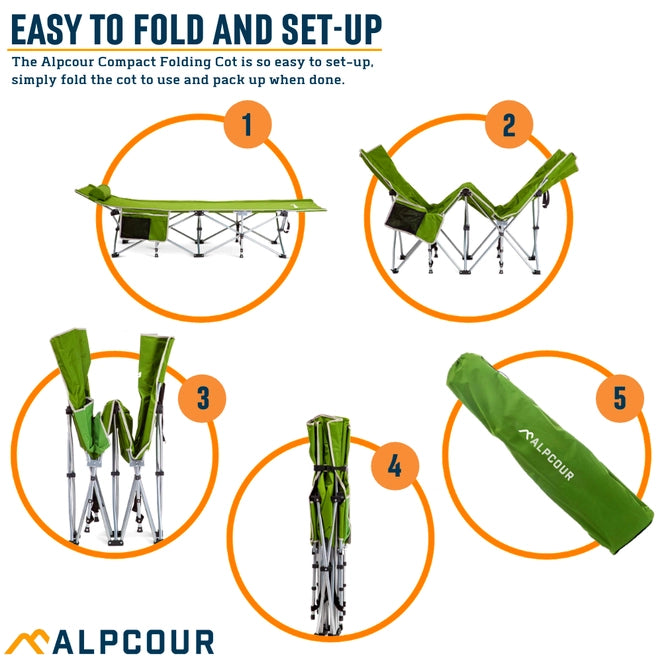 EASY TO FOLD AND SET-UP

The Alpcour Compact Folding Cot is so easy to set-up, simply fold the cot to use and pack up when done.

1

2

3

4

5

ALPCOUR

ALPCOUR